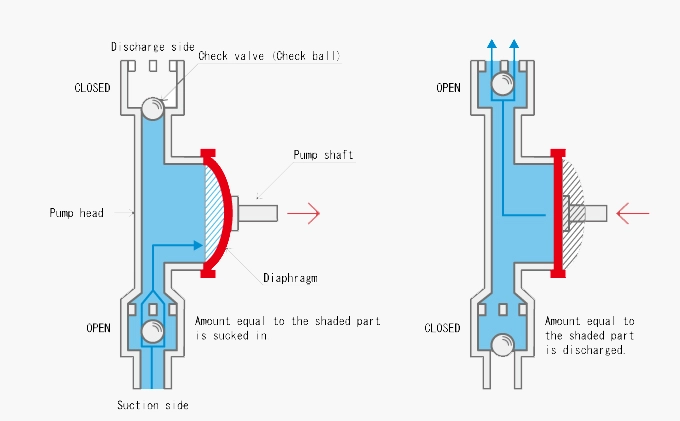 Discharge side

Check valve (Check ball)

CLOSED

Pump shaft

Pump head

Diaphragm

OPEN

Amount equal to the shaded part is sucked in

Suction side

OPEN

CLOSED

Amount equal to the shaded part is discharged.